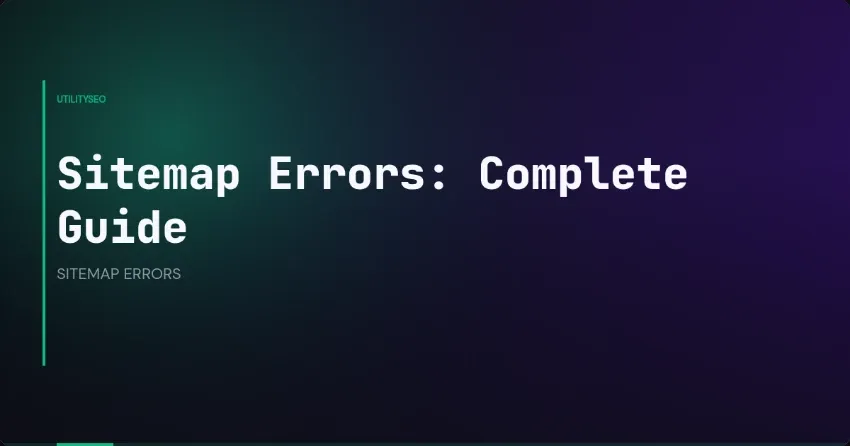 UTILITYSEO

Sitemap Errors: Complete Guide

SITEMAP ERRORS