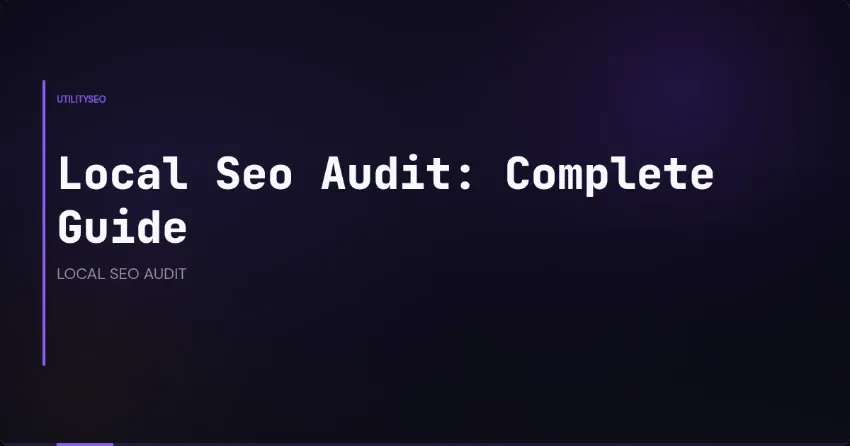 UTILITYSEO

Local Seo Audit: Complete Guide

LOCAL SEO AUDIT